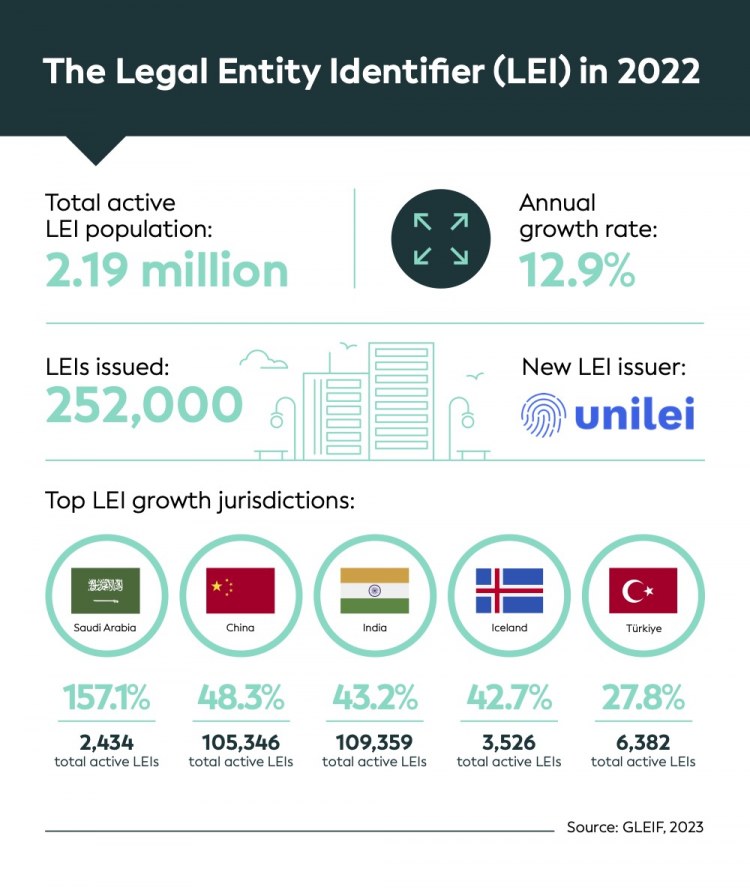 The Legal Entity Identifier (LEI) in 2022

Total active LEI population:
2.19 million

Annual growth rate:
12.9%

LEIs issued:
252,000

New LEI issuer:
unilei

Top LEI growth jurisdictions:

Saudi Arabia
157.1%
2,434
total active LEIs

China
48.3%
105,346
total active LEIs

India
43.2%
109,359
total active LEIs

Iceland
42.7%
3,526
total active LEIs

Türkiye
27.8%
6,382
total active LEIs

Source: GLEIF, 2023