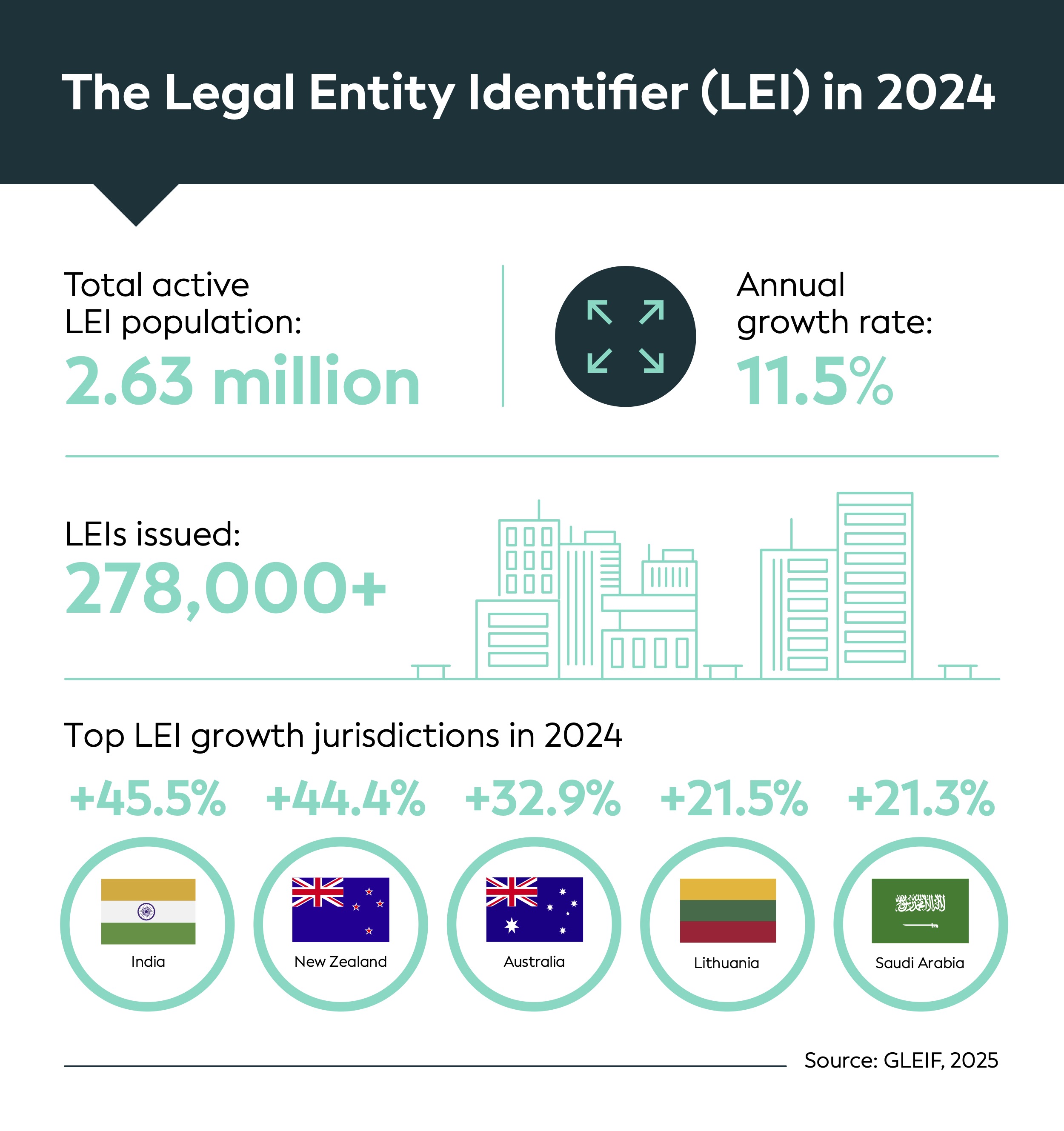 The Legal Entity Identifier (LEI) in 2024

Total active LEI population:
2.63 million

Annual growth rate:
11.5%

LEIs issued:
278,000+

Top LEI growth jurisdictions in 2024

+45.5%
India

+44.4%
New Zealand

+32.9%
Australia

+21.5%
Lithuania

+21.3%
Saudi Arabia

Source: GLEIF, 2025