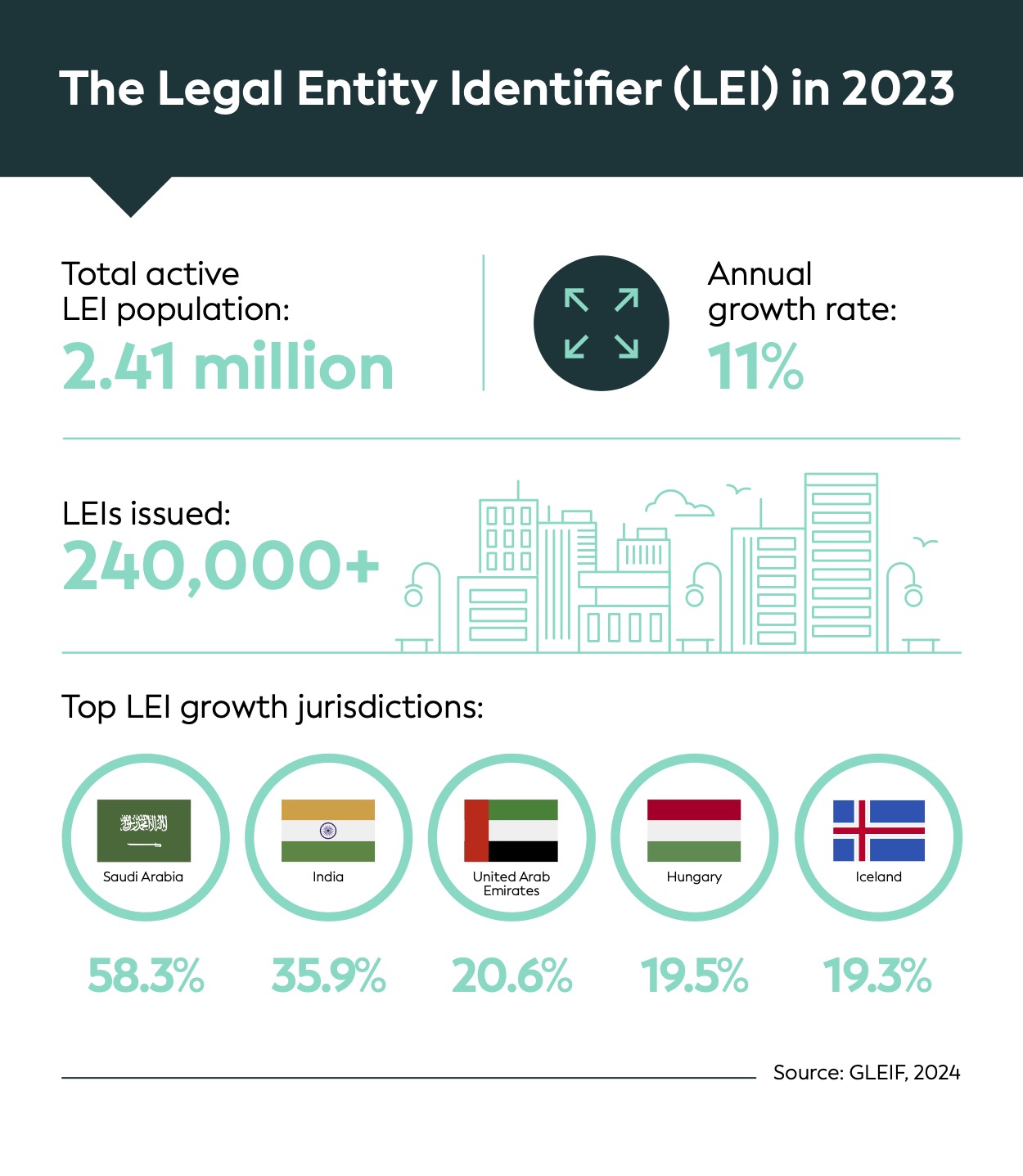 The Legal Entity Identifier (LEI) in 2023

Total active LEI population:
2.41 million

Annual growth rate:
11%

LEIs issued:
240,000+

Top LEI growth jurisdictions:

Saudi Arabia
58.3%

India
35.9%

United Arab Emirates
20.6%

Hungary
19.5%

Iceland
19.3%

Source: GLEIF, 2024