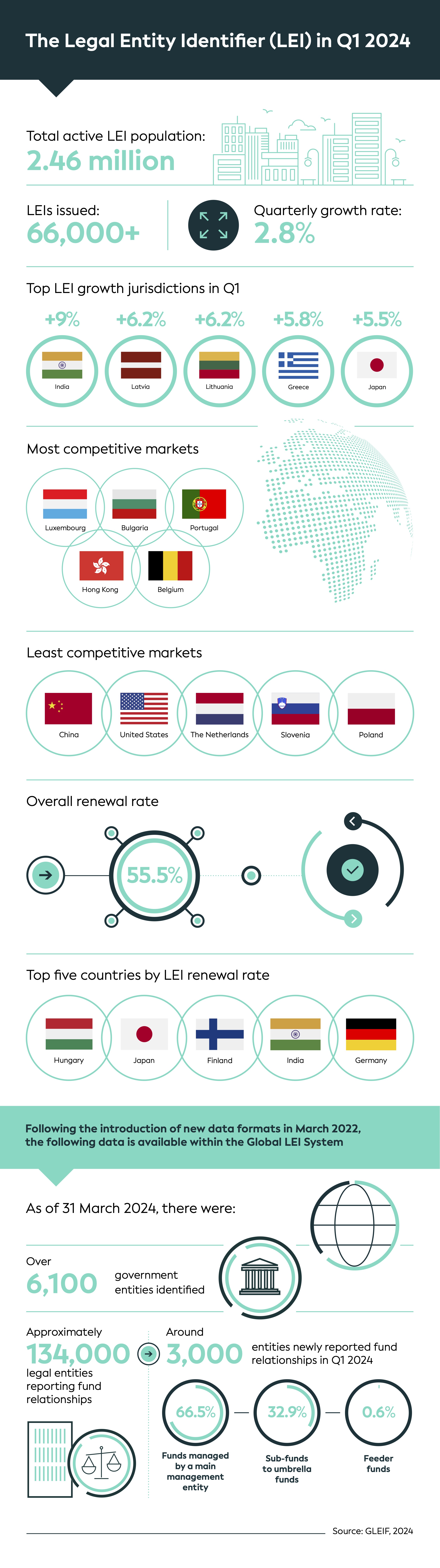 The Legal Entity Identifier (LEI) in Q1 2024

Total active LEI population:
2.46 million

LEIs issued:
66,000+

Quarterly growth rate:
2.8%

Top LEI growth jurisdictions in Q1

+9% India
+6.2% Latvia
+6.2% Lithuania
+5.8% Greece
+5.5% Japan

Most competitive markets

Luxembourg
Bulgaria
Portugal
Hong Kong
Belgium

Least competitive markets

China
United States
The Netherlands
Slovenia
Poland

Overall renewal rate

55.5%

Top five countries by LEI renewal rate

Hungary
Japan
Finland
India
Germany

Following the introduction of new data formats in March 2022, the following data is available within the Global LEI System

As of 31 March 2024, there were:

Over
6,100
government entities identified

Approximately
134,000
legal entities reporting fund relationships

Around
3,000
entities newly reported fund relationships in Q1 2024

66.5%
Funds managed by a main management entity

32.9%
Sub-funds to umbrella funds

0.6%
Feeder funds

Source: GLEIF, 2024